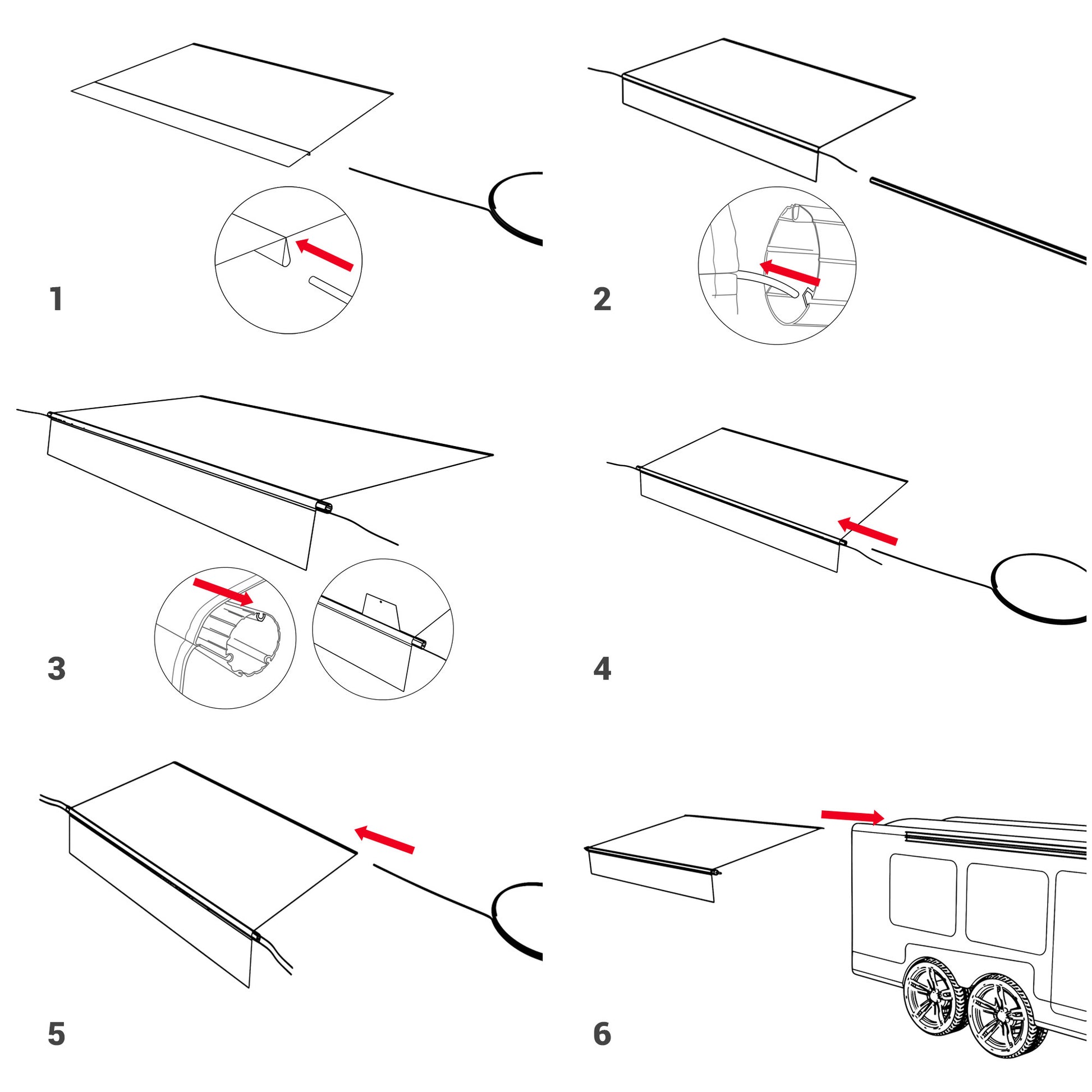 1

2

3

4

5

6